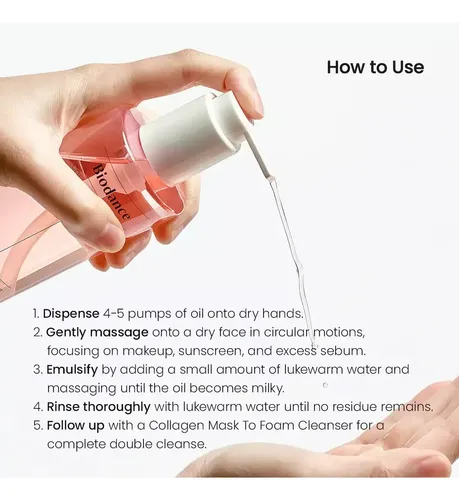 How to Use

Biodance

1. Dispense 4-5 pumps of oil onto dry hands.
2. Gently massage onto a dry face in circular motions, focusing on makeup, sunscreen, and excess sebum.
3. Emulsify by adding a small amount of lukewarm water and massaging until the oil becomes milky.
4. Rinse thoroughly with lukewarm water until no residue remains.
5. Follow up with a Collagen Mask To Foam Cleanser for a complete double cleanse.