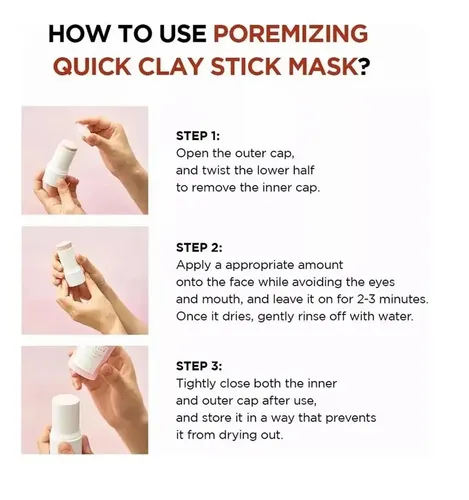 HOW TO USE POREMIZING QUICK CLAY STICK MASK?

STEP 1:
Open the outer cap, and twist the lower half to remove the inner cap.

STEP 2:
Apply a appropriate amount onto the face while avoiding the eyes and mouth, and leave it on for 2-3 minutes. Once it dries, gently rinse off with water.

STEP 3:
Tightly close both the inner and outer cap after use, and store it in a way that prevents it from drying out.