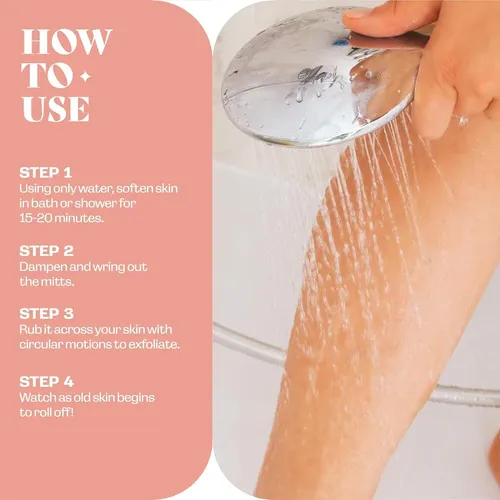 HOW TO USE

STEP 1
Using only water, soften skin in bath or shower for 15-20 minutes.

STEP 2
Dampen and wring out the mitts.

STEP 3
Rub it across your skin with circular motions to exfoliate.

STEP 4
Watch as old skin begins to roll off!