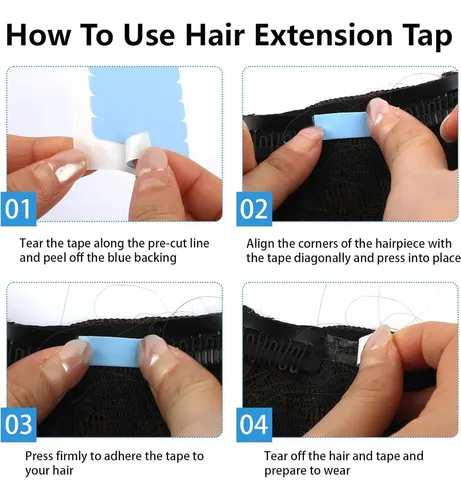 How To Use Hair Extension Tap

01

Tear the tape along the pre-cut line and peel off the blue backing

02

Align the corners of the hairpiece with the tape diagonally and press into place

03

Press firmly to adhere the tape to your hair

04

Tear off the hair and tape and prepare to wear