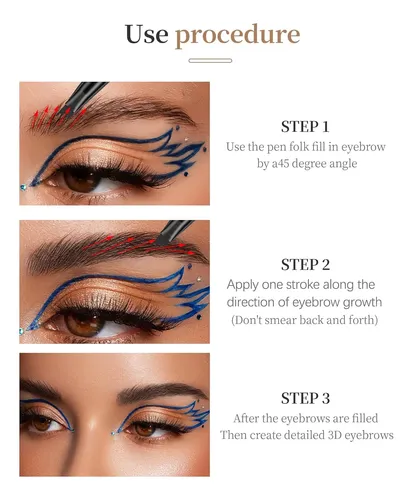 Use procedure

STEP 1
Use the pen folk fill in eyebrow by a45 degree angle

STEP 2
Apply one stroke along the direction of eyebrow growth
(Don't smear back and forth)

STEP 3
After the eyebrows are filled
Then create detailed 3D eyebrows