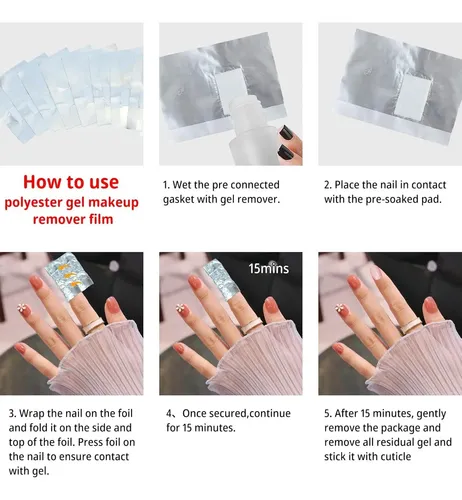 How to use polyester gel makeup remover film

1. Wet the pre connected gasket with gel remover.

2. Place the nail in contact with the pre-soaked pad.

15mins

3. Wrap the nail on the foil and fold it on the side and top of the foil. Press foil on the nail to ensure contact with gel.

4、Once secured,continue for 15 minutes.

5. After 15 minutes, gently remove the package and remove all residual gel and stick it with cuticle