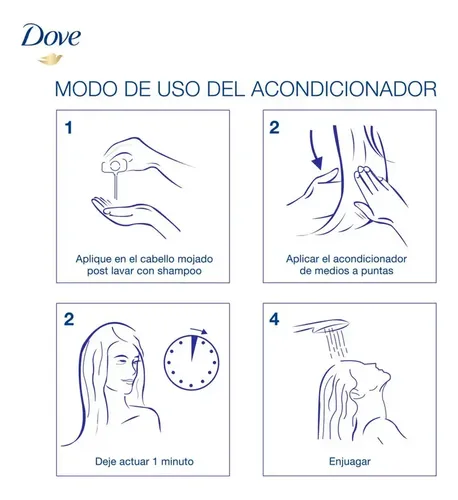 Dove

MODO DE USO DEL ACONDICIONADOR

1

Aplique en el cabello mojado post lavar con shampoo

2

Aplicar el acondicionador de medios a puntas

2

Deje actuar 1 minuto

4

Enjuagar