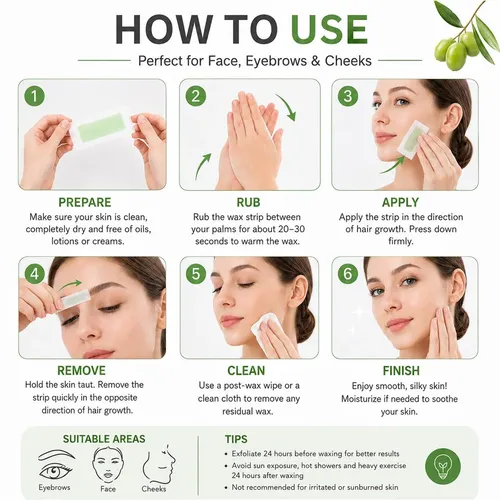 HOW TO USE

Perfect for Face, Eyebrows & Cheeks

1

PREPARE

Make sure your skin is clean, completely dry and free of oils, lotions or creams.

2

RUB

Rub the wax strip between your palms for about 20–30 seconds to warm the wax.

3

APPLY

Apply the strip in the direction of hair growth. Press down firmly.

4

REMOVE

Hold the skin taut. Remove the strip quickly in the opposite direction of hair growth.

5

CLEAN

Use a post-wax wipe or a clean cloth to remove any residual wax.

6

FINISH

Enjoy smooth, silky skin! Moisturize if needed to soothe your skin.

SUITABLE AREAS

Eyebrows

Face

Cheeks

TIPS

• Exfoliate 24 hours before waxing for better results
• Avoid sun exposure, hot showers and heavy exercise 24 hours after waxing
• Not recommended for irritated or sunburned skin