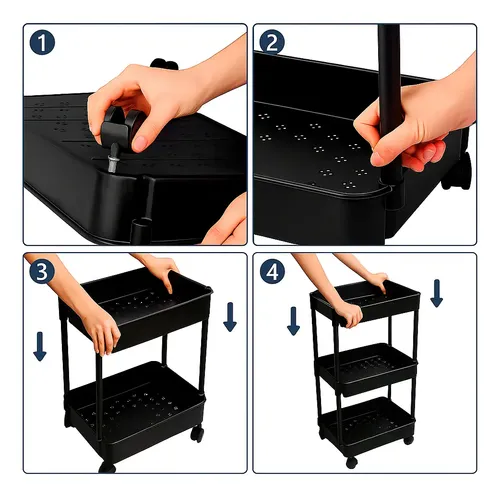 1
2
3
4