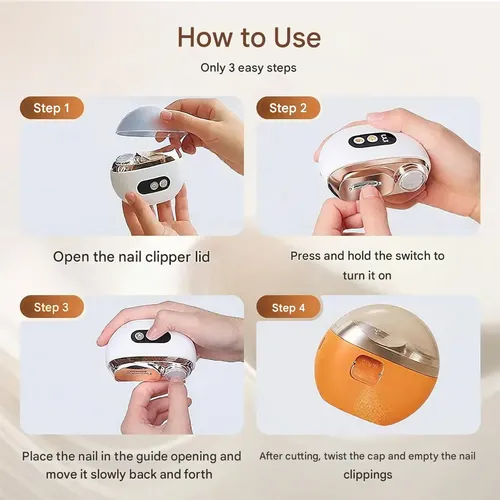 How to Use

Only 3 easy steps

Step 1

Open the nail clipper lid

Step 2

Press and hold the switch to turn it on

Step 3

Place the nail in the guide opening and move it slowly back and forth

Step 4

After cutting, twist the cap and empty the nail clippings