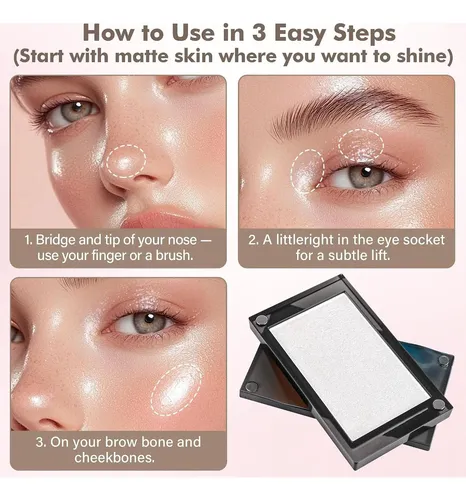 How to Use in 3 Easy Steps
(Start with matte skin where you want to shine)

1. Bridge and tip of your nose — use your finger or a brush.

2. A littleright in the eye socket for a subtle lift.

3. On your brow bone and cheekbones.