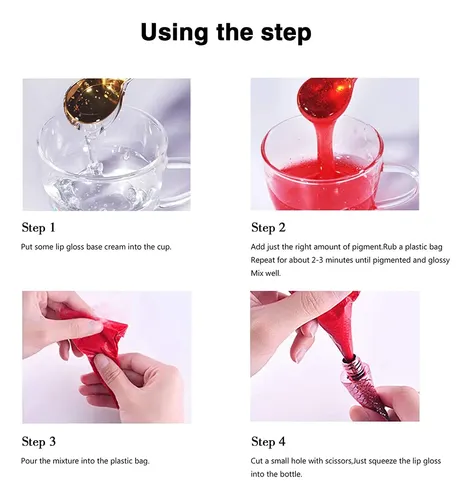 Using the step

Step 1

Put some lip gloss base cream into the cup.

Step 2

Add just the right amount of pigment.Rub a plastic bag Repeat for about 2-3 minutes until pigmented and glossy Mix well.

Step 3

Pour the mixture into the plastic bag.

Step 4

Cut a small hole with scissors,Just squeeze the lip gloss into the bottle.