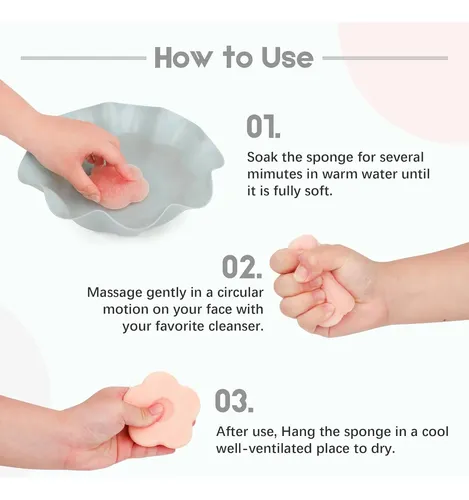 How to Use

01.

Soak the sponge for several mimutes in warm water until it is fully soft.

02.

Massage gently in a circular motion on your face with your favorite cleanser.

03.

After use, Hang the sponge in a cool well-ventilated place to dry.