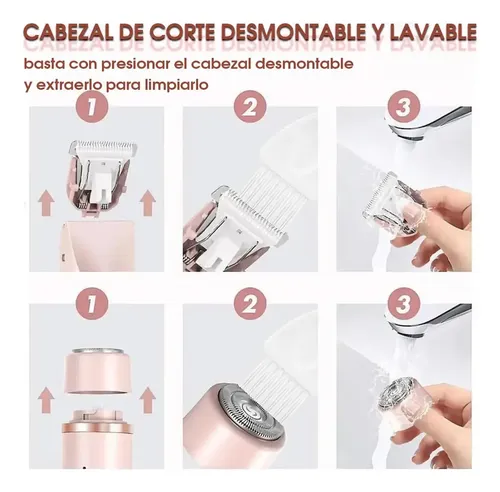 CABEZAL DE CORTE DESMONTABLE Y LAVABLE

basta con presionar el cabezal desmontable y extraerlo para limpiarlo

1

2

3

1

2

3