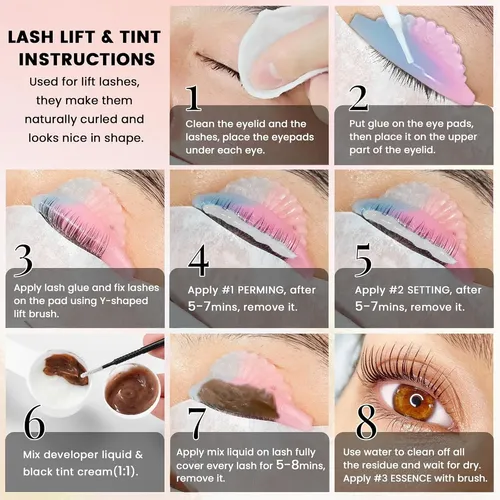 LASH LIFT & TINT INSTRUCTIONS

Used for lift lashes, they make them naturally curled and looks nice in shape.

1
Clean the eyelid and the lashes, place the eyepads under each eye.

2
Put glue on the eye pads, then place it on the upper part of the eyelid.

3
Apply lash glue and fix lashes on the pad using Y-shaped lift brush.

4
Apply #1 PERMING, after 5-7mins, remove it.

5
Apply #2 SETTING, after 5-7mins, remove it.

6
Mix developer liquid & black tint cream(1:1).

7
Apply mix liquid on lash fully cover every lash for 5-8mins, remove it.

8
Use water to clean off all the residue and wait for dry. Apply #3 ESSENCE with brush.