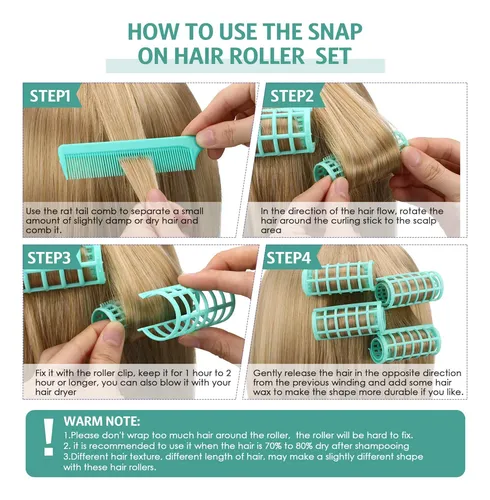 HOW TO USE THE SNAP ON HAIR ROLLER SET

STEP1

Use the rat tail comb to separate a small amount of slightly damp or dry hair and comb it.

STEP2

In the direction of the hair flow, rotate the hair around the curling stick to the scalp area

STEP3

Fix it with the roller clip, keep it for 1 hour to 2 hour or longer, you can also blow it with your hair dryer

STEP4

Gently release the hair in the opposite direction from the previous winding and add some hair wax to make the shape more durable if you like.

!

WARM NOTE:

1.Please don't wrap too much hair around the roller, the roller will be hard to fix.
2. it is recommended to use it when the hair is 70% to 80% dry after shampooing
3.Different hair texture, different length of hair, may make a slightly different shape with these hair rollers.