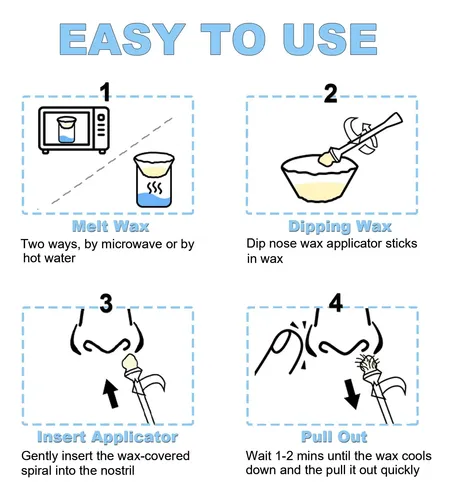 EASY TO USE

1

Melt Wax

Two ways, by microwave or by hot water

2

Dipping Wax

Dip nose wax applicator sticks in wax

3

Insert Applicator

Gently insert the wax-covered spiral into the nostril

4

Pull Out

Wait 1-2 mins until the wax cools down and the pull it out quickly