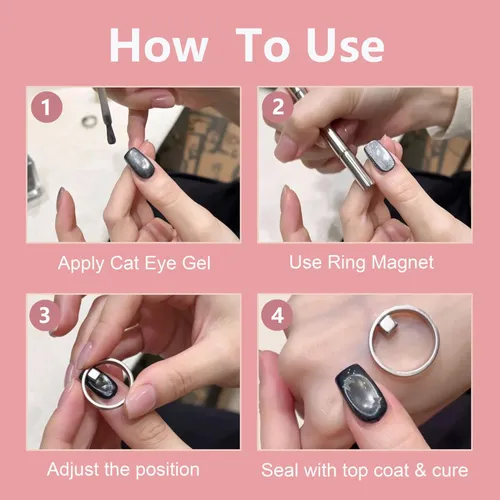 How To Use

1

Apply Cat Eye Gel

2

Use Ring Magnet

3

Adjust the position

4

Seal with top coat & cure