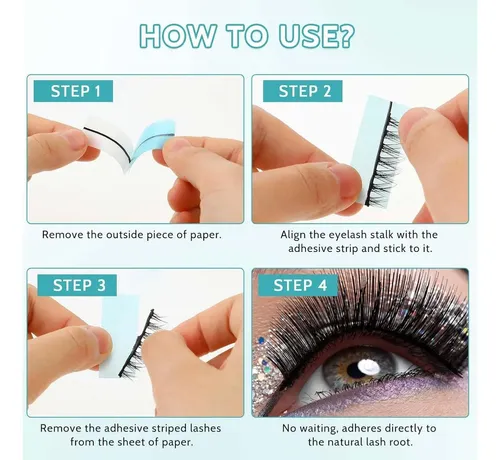 HOW TO USE?

STEP 1

Remove the outside piece of paper.

STEP 2

Align the eyelash stalk with the adhesive strip and stick to it.

STEP 3

Remove the adhesive striped lashes from the sheet of paper.

STEP 4

No waiting, adheres directly to the natural lash root.