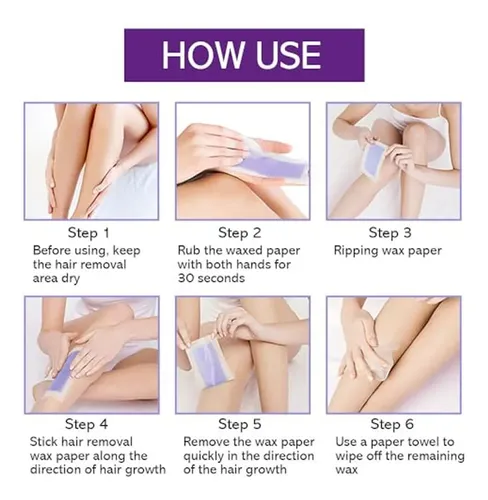 HOW USE

Step 1
Before using, keep the hair removal area dry

Step 2
Rub the waxed paper with both hands for 30 seconds

Step 3
Ripping wax paper

Step 4
Stick hair removal wax paper along the direction of hair growth

Step 5
Remove the wax paper quickly in the direction of the hair growth

Step 6
Use a paper towel to wipe off the remaining wax