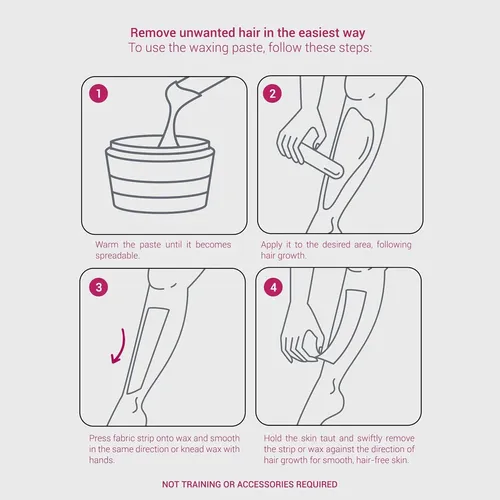 Remove unwanted hair in the easiest way
To use the waxing paste, follow these steps:

1

Warm the paste until it becomes spreadable.

2

Apply it to the desired area, following hair growth.

3

Press fabric strip onto wax and smooth in the same direction or knead wax with hands.

4

Hold the skin taut and swiftly remove the strip or wax against the direction of hair growth for smooth, hair-free skin.

NOT TRAINING OR ACCESSORIES REQUIRED