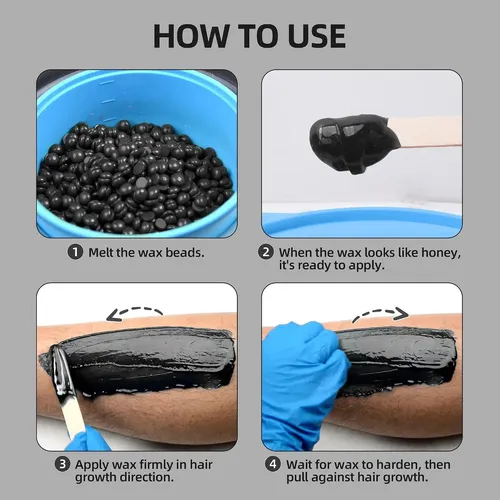 HOW TO USE

1 Melt the wax beads.

2 When the wax looks like honey, it's ready to apply.

3 Apply wax firmly in hair growth direction.

4 Wait for wax to harden, then pull against hair growth.