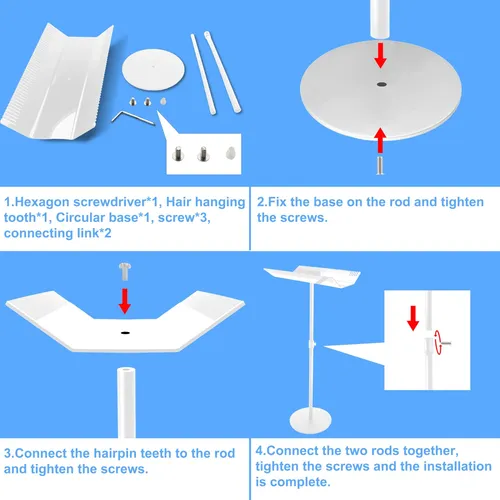 1.Hexagon screwdriver*1, Hair hanging tooth*1, Circular base*1, screw*3, connecting link*2

2.Fix the base on the rod and tighten the screws.

3.Connect the hairpin teeth to the rod and tighten the screws.

4.Connect the two rods together, tighten the screws and the installation is complete.