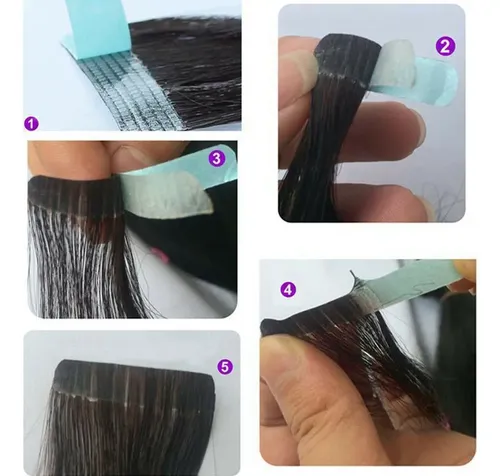 1

2

3

4

5