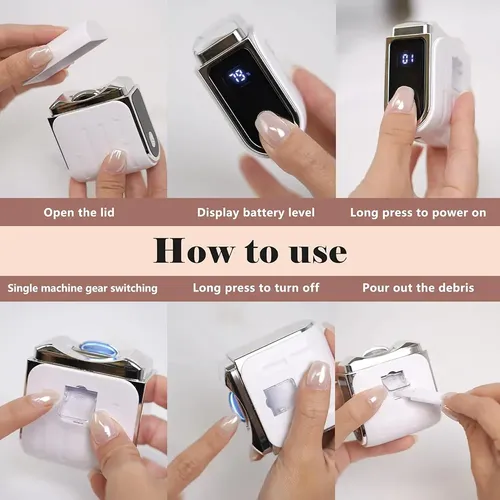 78

01

Open the lid

Display battery level

Long press to power on

How to use

Single machine gear switching

Long press to turn off

Pour out the debris