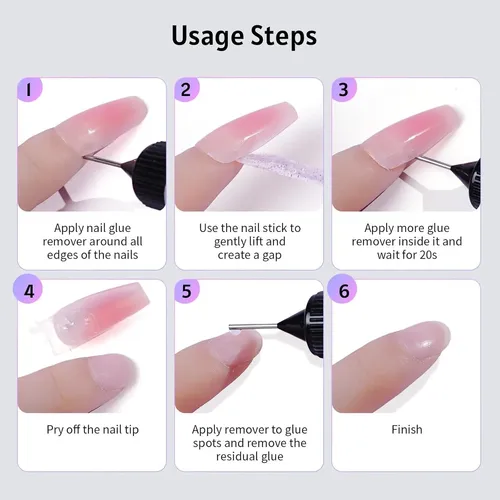 Usage Steps

1

Apply nail glue remover around all edges of the nails

2

Use the nail stick to gently lift and create a gap

3

Apply more glue remover inside it and wait for 20s

4

Pry off the nail tip

5

Apply remover to glue spots and remove the residual glue

6

Finish