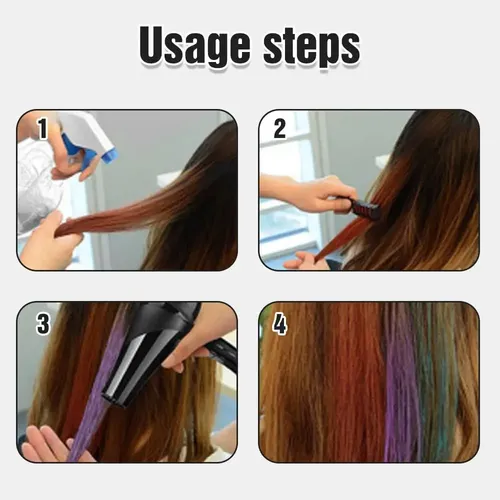 Usage steps

1

2

3

4