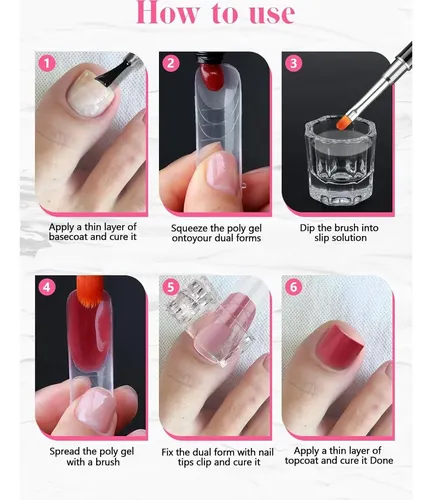 How to use

1

Apply a thin layer of basecoat and cure it

2

Squeeze the poly gel ontoyour dual forms

3

Dip the brush into slip solution

4

Spread the poly gel with a brush

5

Fix the dual form with nail tips clip and cure it

6

Apply a thin layer of topcoat and cure it Done