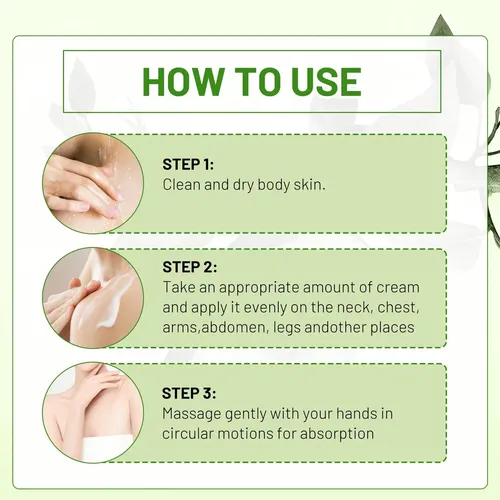 HOW TO USE

STEP 1:
Clean and dry body skin.

STEP 2:
Take an appropriate amount of cream and apply it evenly on the neck, chest, arms,abdomen, legs andother places

STEP 3:
Massage gently with your hands in circular motions for absorption