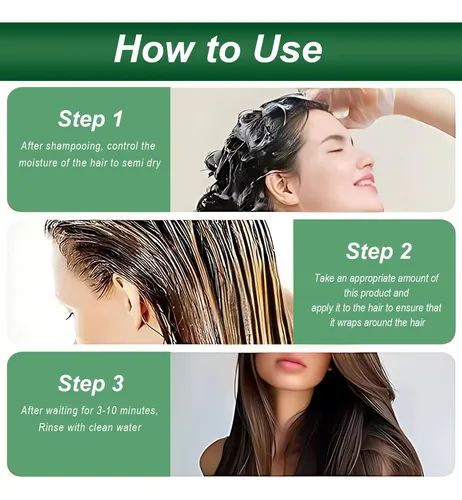 How to Use

Step 1

After shampooing, control the moisture of the hair to semi dry

Step 2

Take an appropriate amount of this product and apply it to the hair to ensure that it wraps around the hair

Step 3

After waiting for 3-10 minutes, Rinse with clean water