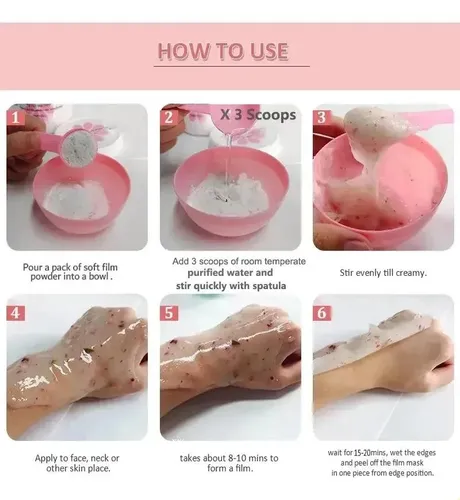 HOW TO USE

1

Pour a pack of soft film powder into a bowl .

2

X 3 Scoops

Add 3 scoops of room temperate purified water and stir quickly with spatula

3

Stir evenly till creamy.

4

Apply to face, neck or other skin place.

5

takes about 8-10 mins to form a film.

6

wait for 15-20mins, wet the edges and peel off the film mask in one piece from edge position.