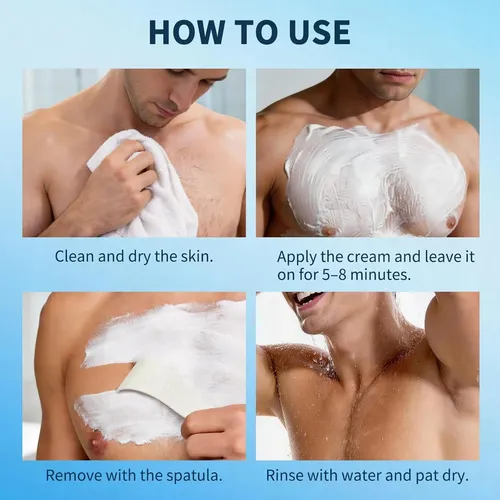 HOW TO USE

Clean and dry the skin.

Apply the cream and leave it on for 5–8 minutes.

Remove with the spatula.

Rinse with water and pat dry.