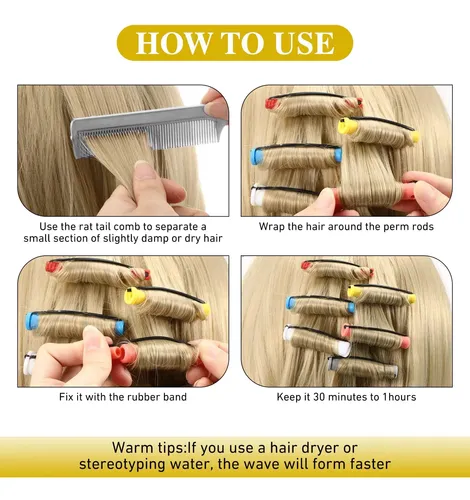 HOW TO USE

Use the rat tail comb to separate a small section of slightly damp or dry hair

Wrap the hair around the perm rods

Fix it with the rubber band

Keep it 30 minutes to 1hours

Warm tips:If you use a hair dryer or stereotyping water, the wave will form faster