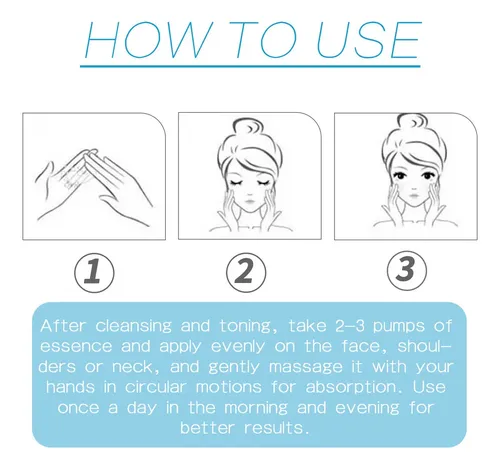 HOW TO USE

1

2

3

After cleansing and toning, take 2–3 pumps of essence and apply evenly on the face, shoulders or neck, and gently massage it with your hands in circular motions for absorption. Use once a day in the morning and evening for better results.