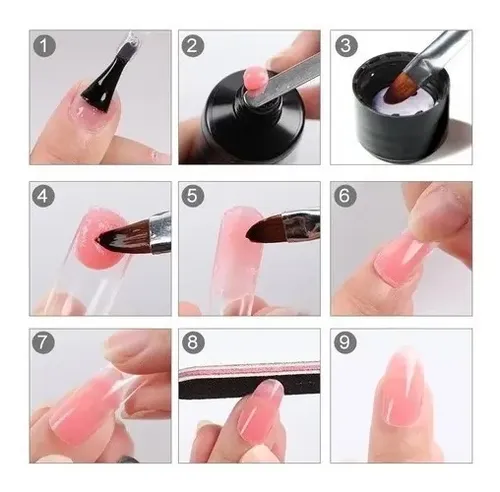 1
2
3
4
5
6
7
8
9