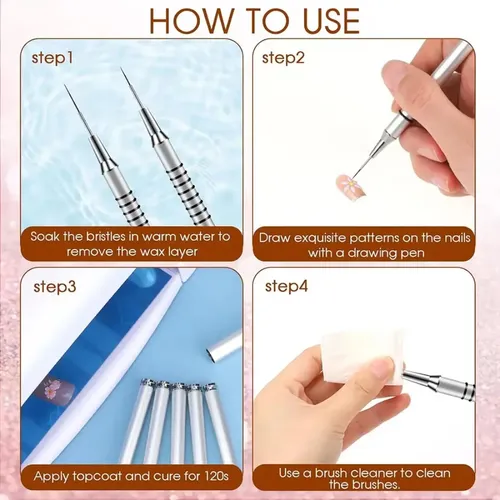 HOW TO USE

step1

Soak the bristles in warm water to remove the wax layer

step2

Draw exquisite patterns on the nails with a drawing pen

step3

Apply topcoat and cure for 120s

step4

Use a brush cleaner to clean the brushes.