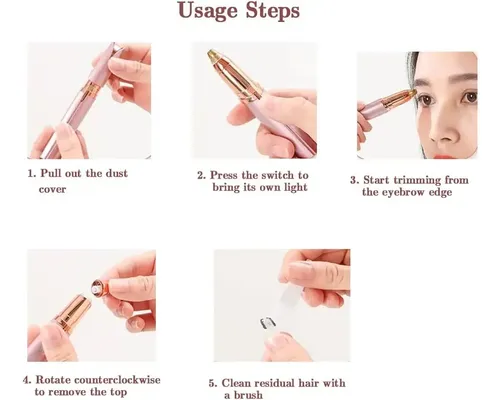 Usage Steps

1. Pull out the dust cover

2. Press the switch to bring its own light

3. Start trimming from the eyebrow edge

4. Rotate counterclockwise to remove the top

5. Clean residual hair with a brush