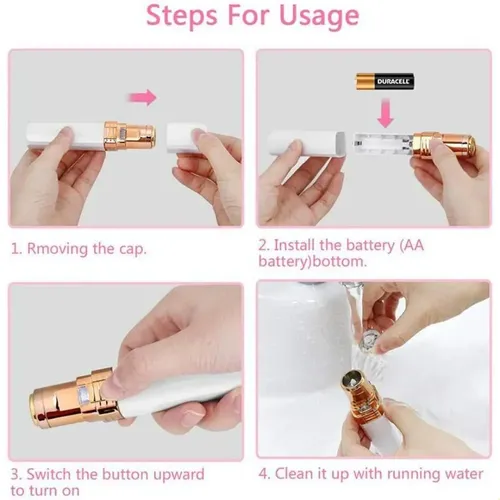 Steps For Usage

DURACELL

1. Rmoving the cap.

2. Install the battery (AA battery)bottom.

3. Switch the button upward to turn on

4. Clean it up with running water