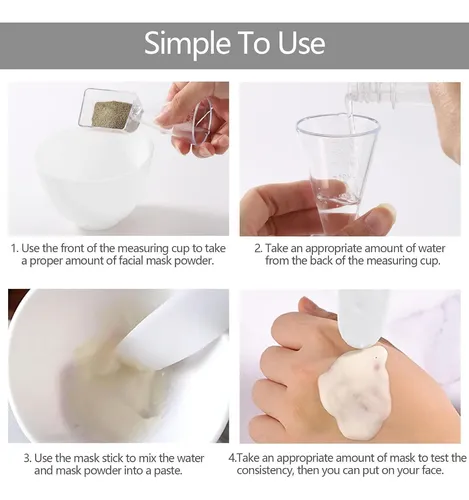 Simple To Use

1. Use the front of the measuring cup to take a proper amount of facial mask powder.

2. Take an appropriate amount of water from the back of the measuring cup.

3. Use the mask stick to mix the water and mask powder into a paste.

4.Take an appropriate amount of mask to test the consistency, then you can put on your face.