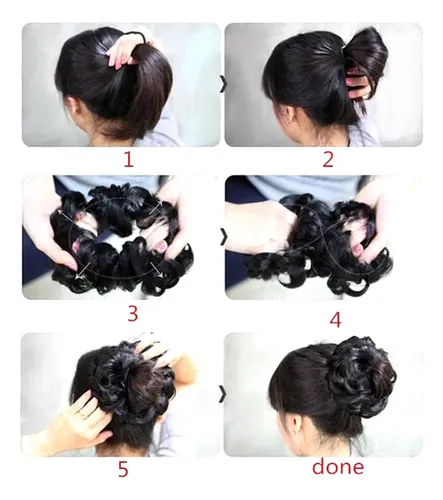 1

2

3

4

5

done