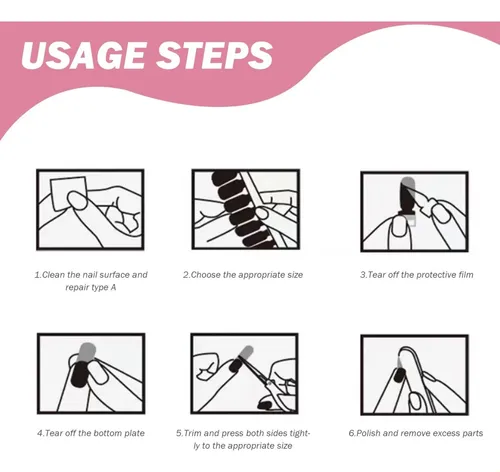 USAGE STEPS

1.Clean the nail surface and repair type A

2.Choose the appropriate size

3.Tear off the protective film

4.Tear off the bottom plate

5.Trim and press both sides tightly to the appropriate size

6.Polish and remove excess parts