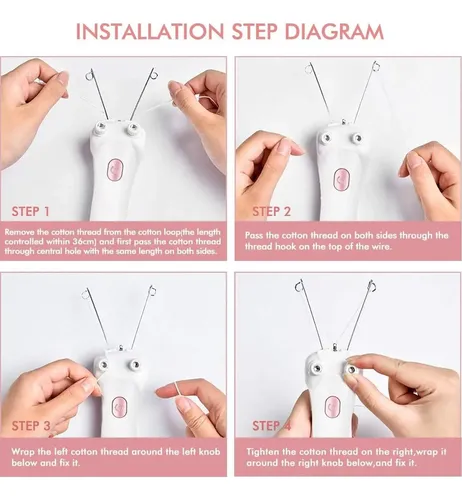 INSTALLATION STEP DIAGRAM

STEP 1

Remove the cotton thread from the cotton loop(the length controlled within 36cm) and first pass the cotton thread through central hole with the same length on both sides.

STEP 2

Pass the cotton thread on both sides through the thread hook on the top of the wire.

STEP 3

Wrap the left cotton thread around the left knob below and fix it.

STEP 4

Tighten the cotton thread on the right,wrap it around the right knob below,and fix it.