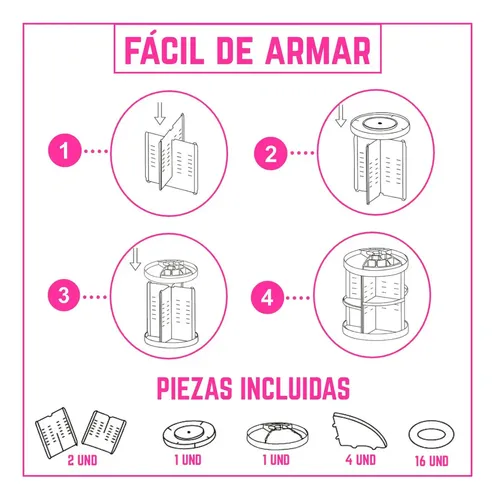 FÁCIL DE ARMAR

1

2

3

4

PIEZAS INCLUIDAS

2 UND

1 UND

1 UND

4 UND

16 UND