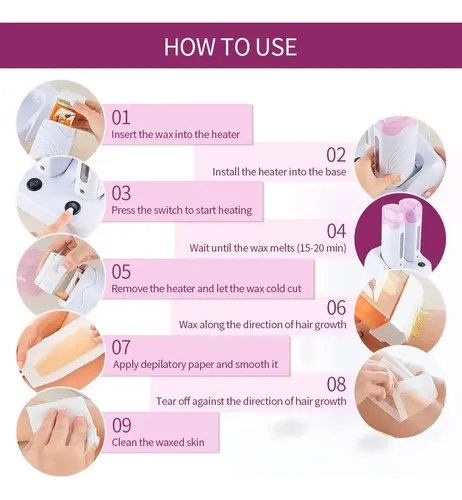 HOW TO USE

01
Insert the wax into the heater

02
Install the heater into the base

03
Press the switch to start heating

04
Wait until the wax melts (15-20 min)

05
Remove the heater and let the wax cold cut

06
Wax along the direction of hair growth

07
Apply depilatory paper and smooth it

08
Tear off against the direction of hair growth

09
Clean the waxed skin