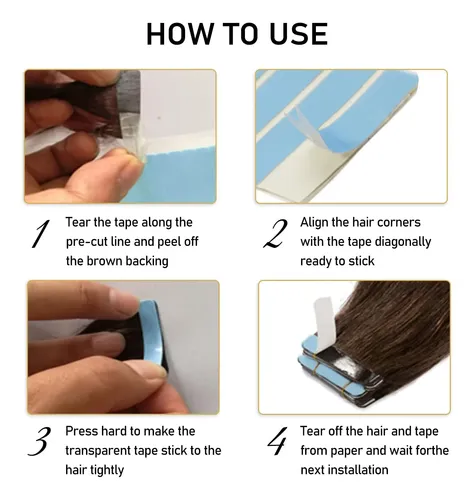 HOW TO USE

1 Tear the tape along the pre-cut line and peel off the brown backing

2 Align the hair corners with the tape diagonally ready to stick

3 Press hard to make the transparent tape stick to the hair tightly

4 Tear off the hair and tape from paper and wait forthe next installation