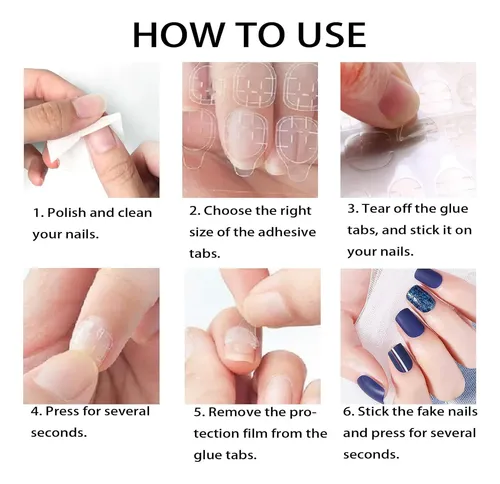 HOW TO USE

1. Polish and clean your nails.

2. Choose the right size of the adhesive tabs.

3. Tear off the glue tabs, and stick it on your nails.

4. Press for several seconds.

5. Remove the protection film from the glue tabs.

6. Stick the fake nails and press for several seconds.