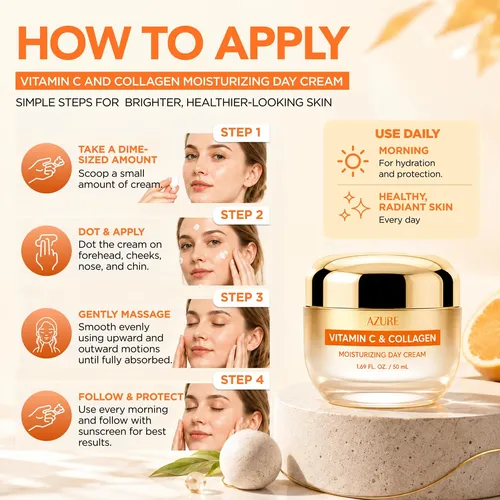 HOW TO APPLY

VITAMIN C AND COLLAGEN MOISTURIZING DAY CREAM

SIMPLE STEPS FOR BRIGHTER, HEALTHIER-LOOKING SKIN

STEP 1

TAKE A DIME-SIZED AMOUNT
Scoop a small amount of cream.

STEP 2

DOT & APPLY
Dot the cream on forehead, cheeks, nose, and chin.

STEP 3

GENTLY MASSAGE
Smooth evenly using upward and outward motions until fully absorbed.

STEP 4

FOLLOW & PROTECT
Use every morning and follow with sunscreen for best results.

USE DAILY

MORNING
For hydration and protection.

HEALTHY, RADIANT SKIN
Every day

AZURE
VITAMIN C & COLLAGEN
MOISTURIZING DAY CREAM
1.69 FL. OZ. / 50 mL