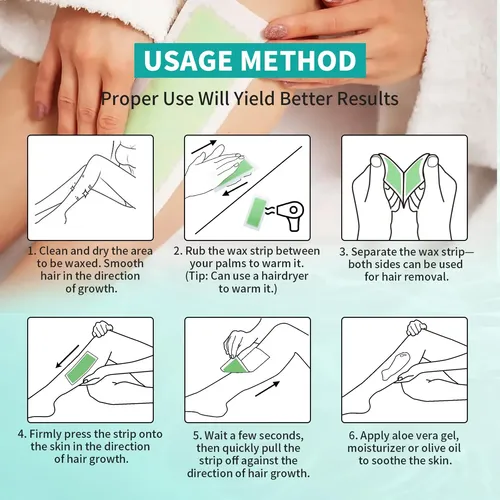 USAGE METHOD

Proper Use Will Yield Better Results

1. Clean and dry the area to be waxed. Smooth hair in the direction of growth.

2. Rub the wax strip between your palms to warm it. (Tip: Can use a hairdryer to warm it.)

3. Separate the wax strip—both sides can be used for hair removal.

4. Firmly press the strip onto the skin in the direction of hair growth.

5. Wait a few seconds, then quickly pull the strip off against the direction of hair growth.

6. Apply aloe vera gel, moisturizer or olive oil to soothe the skin.