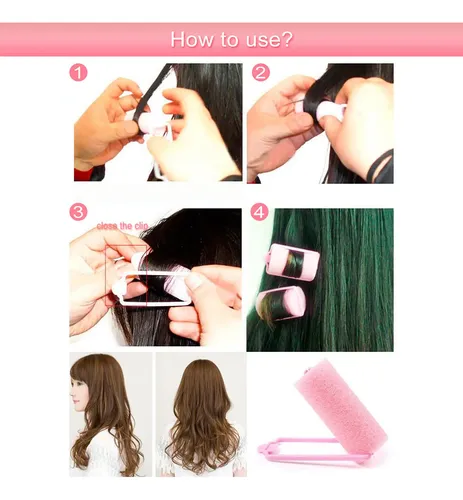 How to use?

1

2

3

close the clip

4