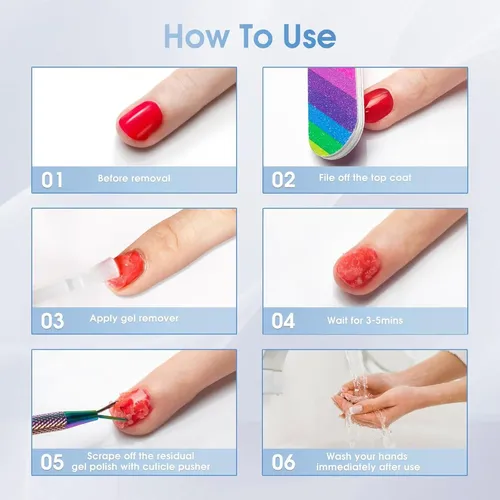 How To Use

01 Before removal

02 File off the top coat

03 Apply gel remover

04 Wait for 3-5mins

05 Scrape off the residual gel polish with cuticle pusher

06 Wash your hands immediately after use